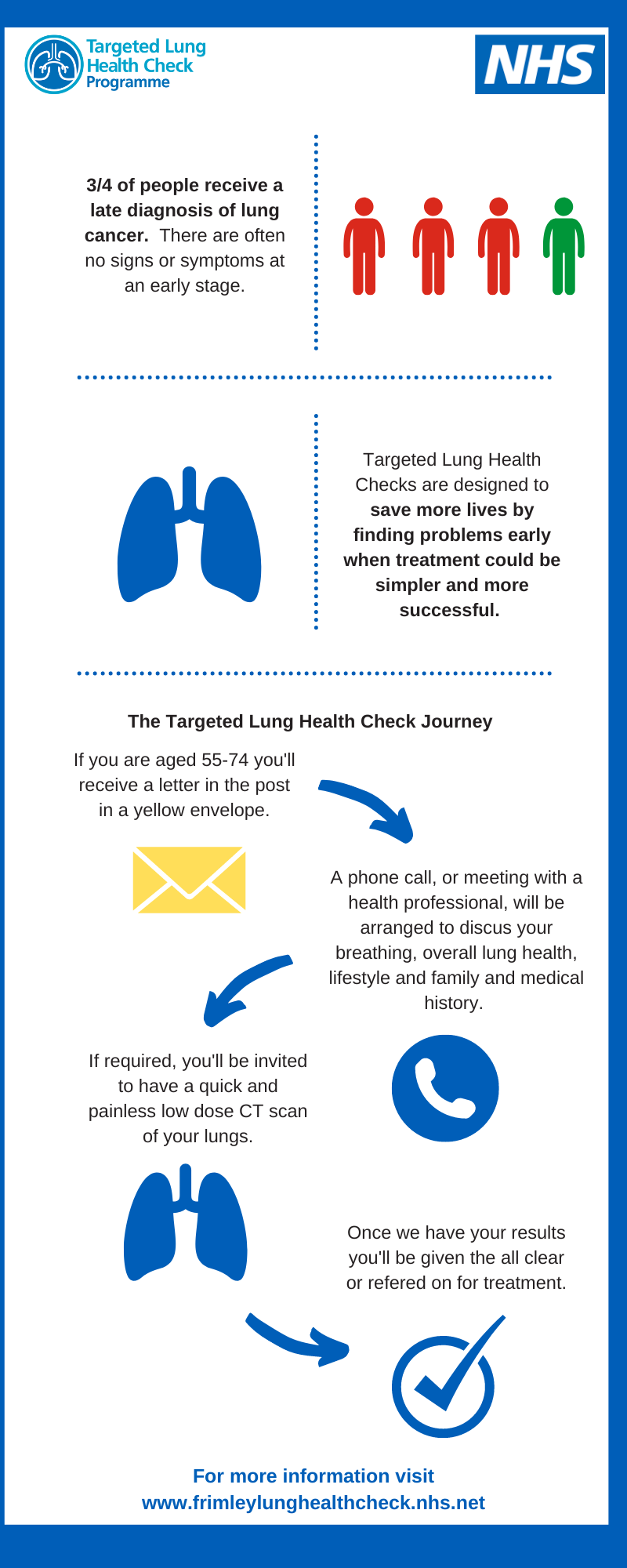 Targeted Lung Health Check Programme

NHS

3/4 of people receive a late diagnosis of lung cancer. There are often no signs or symptoms at an early stage.

Targeted Lung Health Checks are designed to save more lives by finding problems early when treatment could be simpler and more successful.

The Targeted Lung Health Check Journey

If you are aged 55-74 you'll receive a letter in the post in a yellow envelope.

A phone call, or meeting with a health professional, will be arranged to discus your breathing, overall lung health, lifestyle and family and medical history.

If required, you'll be invited to have a quick and painless low dose CT scan of your lungs.

Once we have your results you'll be given the all clear or refered on for treatment.

For more information visit
www.frimleylunghealthcheck.nhs.net